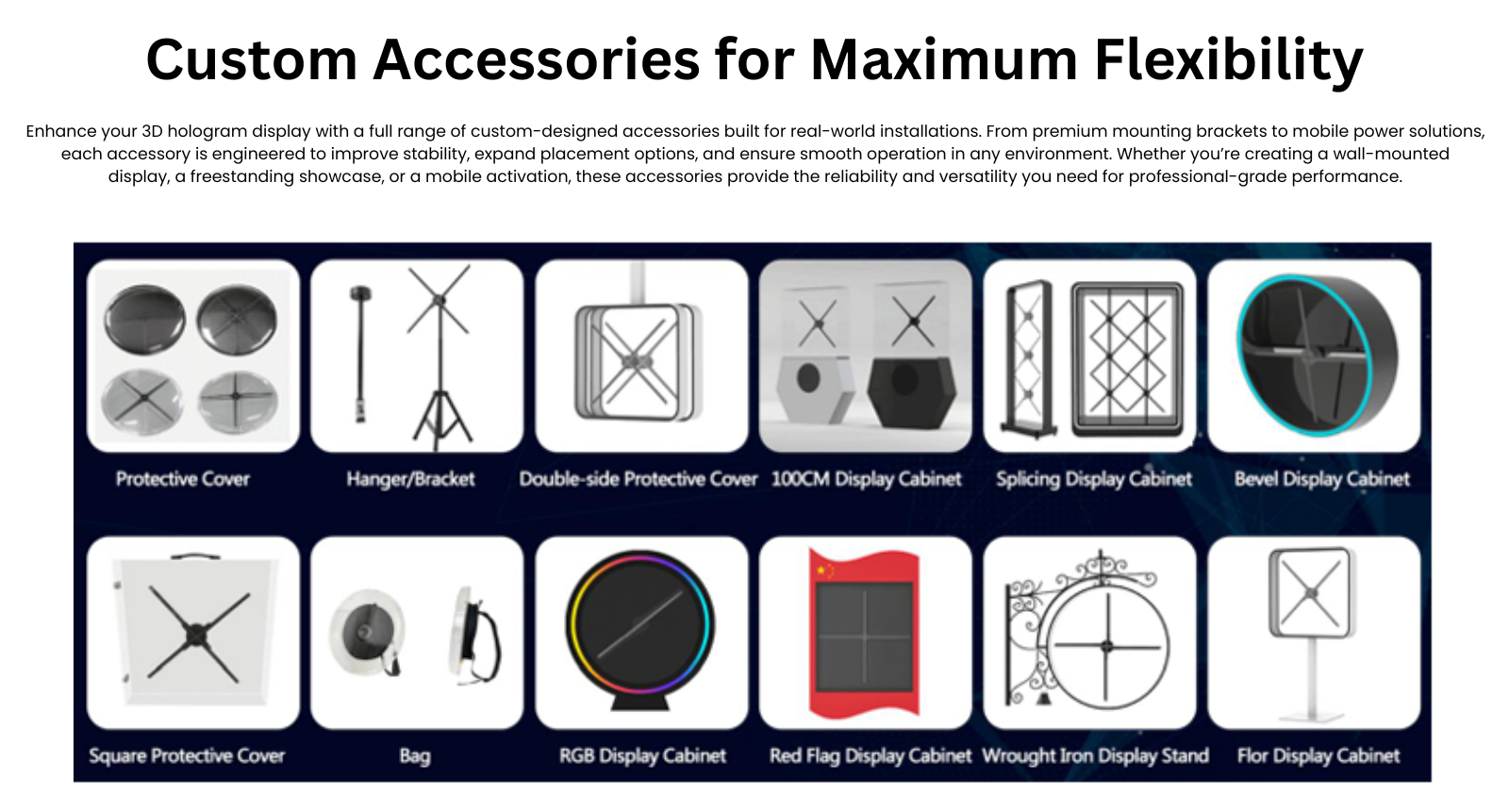 Custom Accessories for Maximum Flexibility

Enhance your 3D hologram display with a full range of custom-designed accessories built for real-world installations. From premium mounting brackets to mobile power solutions, each accessory is engineered to improve stability, expand placement options, and ensure smooth operation in any environment. Whether you're creating a wall-mounted display, a freestanding showcase, or a mobile activation, these accessories provide the reliability and versatility you need for professional-grade performance.

Protective Cover
Hanger/Bracket
Double-side Protective Cover
100CM Display Cabinet
Splicing Display Cabinet
Bevel Display Cabinet
Square Protective Cover
Bag
RGB Display Cabinet
Red Flag Display Cabinet
Wrought Iron Display Stand
Flor Display Cabinet